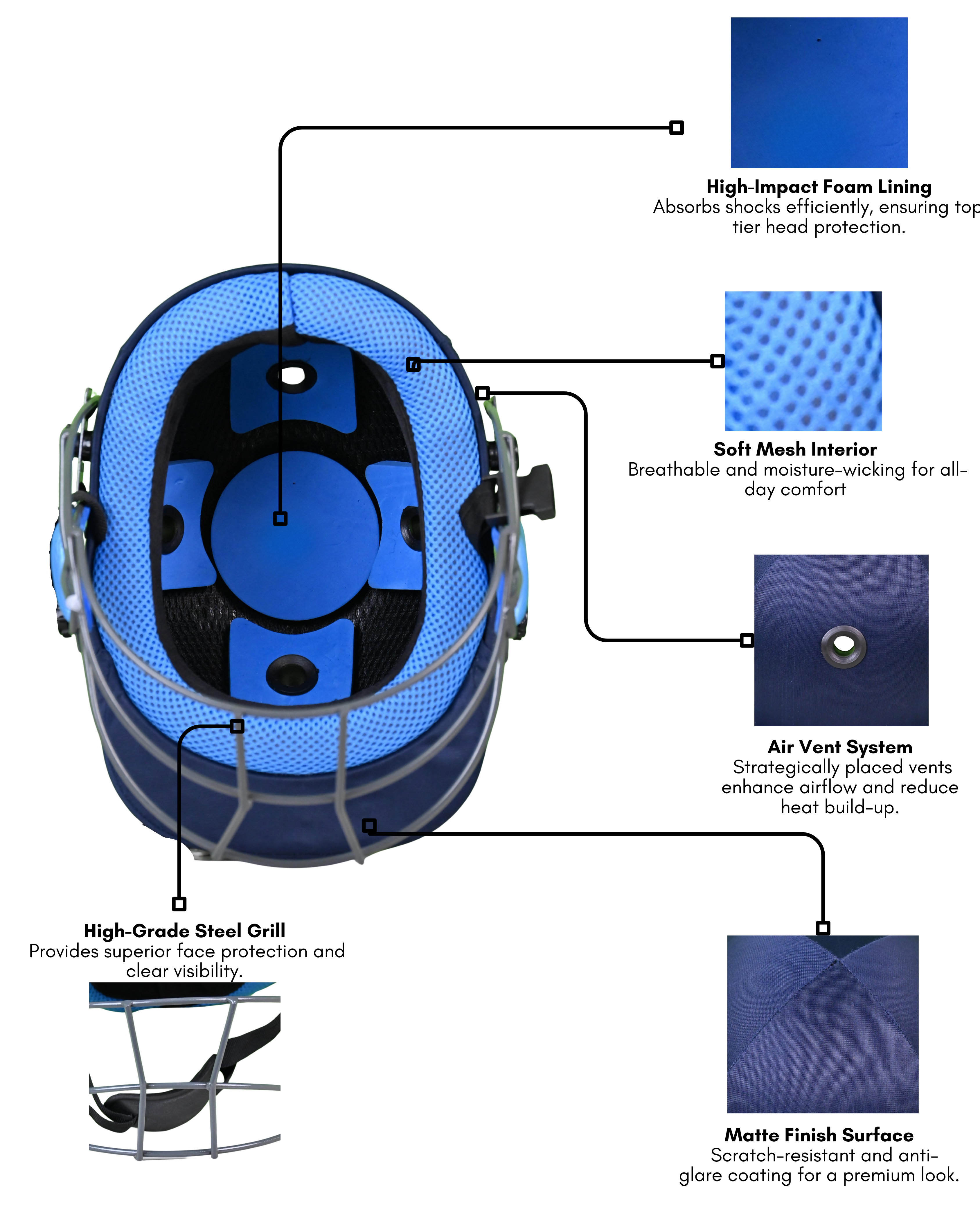 High-Impact Foam Lining
Absorbs shocks efficiently, ensuring top tier head protection.

Soft Mesh Interior
Breathable and moisture-wicking for all-day comfort

Air Vent System
Strategically placed vents enhance airflow and reduce heat build-up.

High-Grade Steel Grill
Provides superior face protection and clear visibility.

Matte Finish Surface
Scratch-resistant and anti-glare coating for a premium look.